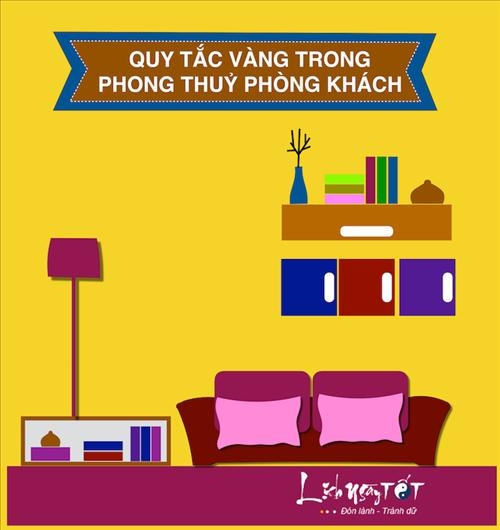 QUY TẮC VÀNG TRONG PHONG THUỶ PHÒNG KHÁCH

Lịch ngày TỐT
Đón lành - Tránh dữ