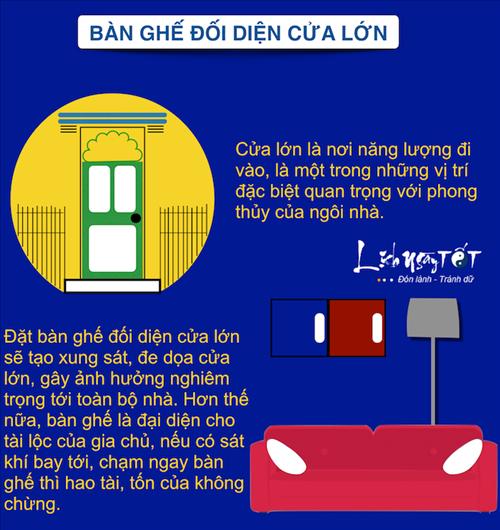 BÀN GHẾ ĐỐI DIỆN CỬA LỚN

Cửa lớn là nơi năng lượng đi vào, là một trong những vị trí đặc biệt quan trọng với phong thủy của ngôi nhà.

Lịch ngày TỐT
Đón lành - Tránh dữ

Đặt bàn ghế đối diện cửa lớn sẽ tạo xung sát, đe dọa cửa lớn, gây ảnh hưởng nghiêm trọng tới toàn bộ nhà. Hơn thế nữa, bàn ghế là đại diện cho tài lộc của gia chủ, nếu có sát khí bay tới, chạm ngay bàn ghế thì hao tài, tốn của không chừng.