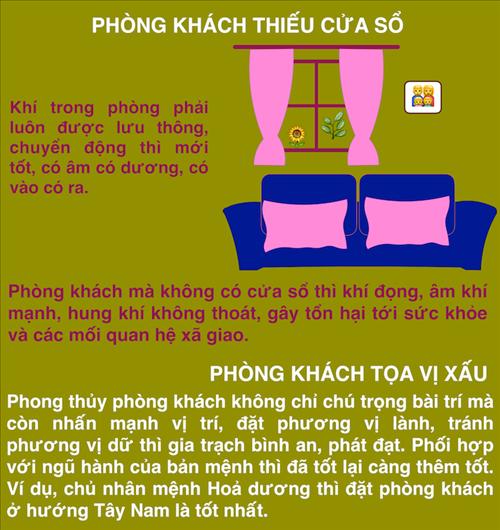 PHÒNG KHÁCH THIẾU CỬA SỔ

Khí trong phòng phải luôn được lưu thông, chuyển động thì mới tốt, có âm có dương, có vào có ra.

Phòng khách mà không có cửa sổ thì khí đọng, âm khí mạnh, hung khí không thoát, gây tổn hại tới sức khỏe và các mối quan hệ xã giao.

PHÒNG KHÁCH TỌA VỊ XẤU

Phong thủy phòng khách không chỉ chú trọng bài trí mà còn nhấn mạnh vị trí, đặt phương vị lành, tránh phương vị dữ thì gia trạch bình an, phát đạt. Phối hợp với ngũ hành của bản mệnh thì đã tốt lại càng thêm tốt. Ví dụ, chủ nhân mệnh Hoả dương thì đặt phòng khách ở hướng Tây Nam là tốt nhất.