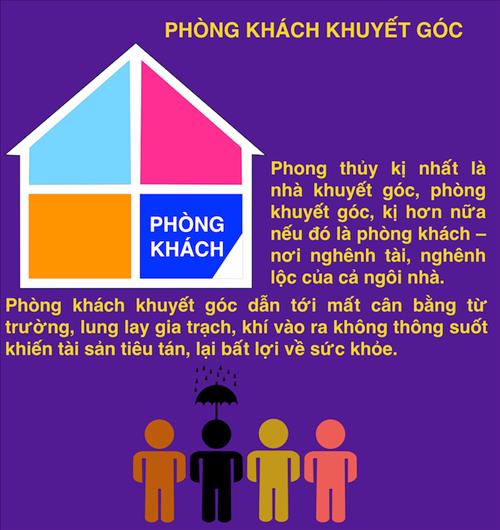 PHÒNG KHÁCH KHUYẾT GÓC

PHÒNG KHÁCH

Phong thủy kị nhất là nhà khuyết góc, phòng khuyết góc, kị hơn nữa nếu đó là phòng khách – nơi nghênh tài, nghênh lộc của cả ngôi nhà.

Phòng khách khuyết góc dẫn tới mất cân bằng từ trường, lung lay gia trạch, khí vào ra không thông suốt khiến tài sản tiêu tán, lại bất lợi về sức khỏe.